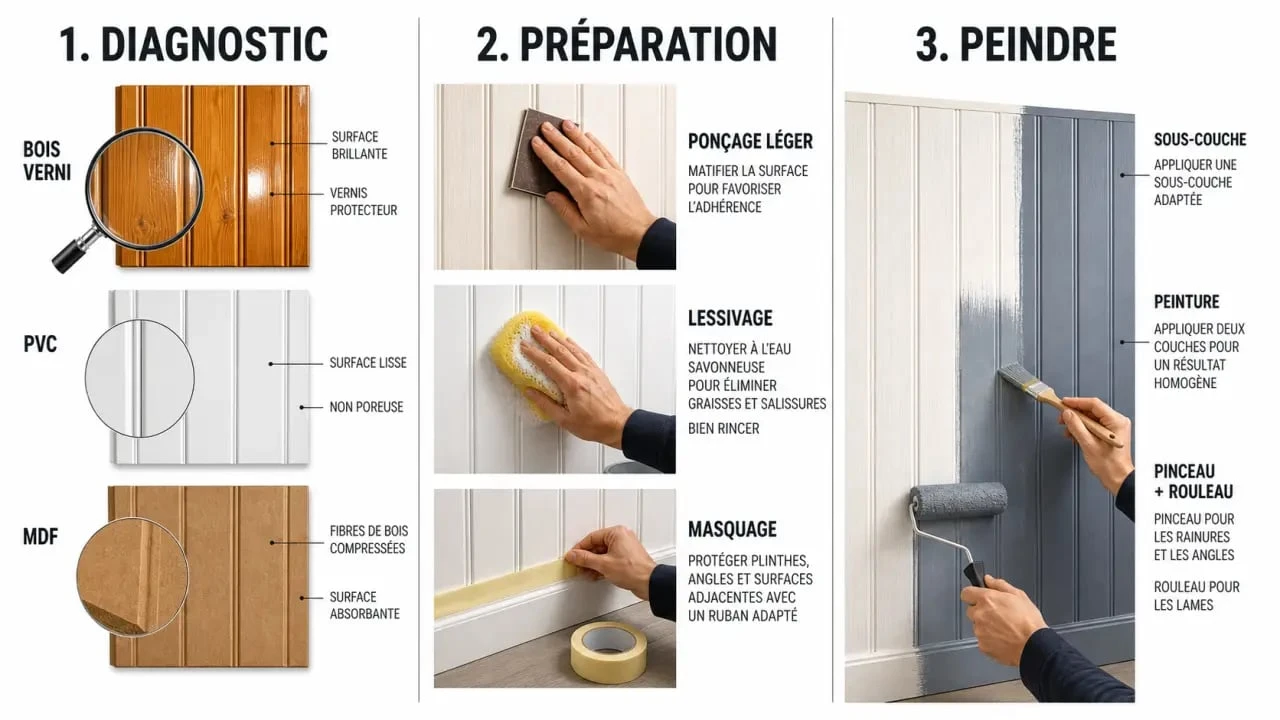 1. DIAGNOSTIC

BOIS VERNI

SURFACE BRILLANTE

VERNIS PROTECTEUR

PVC

SURFACE LISSE

NON POREUSE

MDF

FIBRES DE BOIS COMPRESSÉES

SURFACE ABSORBANTE

2. PRÉPARATION

PONÇAGE LÉGER

MATIFIER LA SURFACE POUR FAVORISER L'ADHÉRENCE

LESSIVAGE

NETTOYER À L'EAU SAVONNEUSE POUR ÉLIMINER GRAISSES ET SALISSURES

BIEN RINCER

MASQUAGE

PROTÉGER PLINTHES, ANGLES ET SURFACES ADJACENTES AVEC UN RUBAN ADAPTÉ

3. PEINDRE

SOUS-COUCHE

APPLIQUER UNE SOUS-COUCHE ADAPTÉE

PEINTURE

APPLIQUER DEUX COUCHES POUR UN RÉSULTAT HOMOGÈNE

PINCEAU + ROULEAU

PINCEAU POUR LES RAINURES ET LES ANGLES

ROULEAU POUR LES LAMES